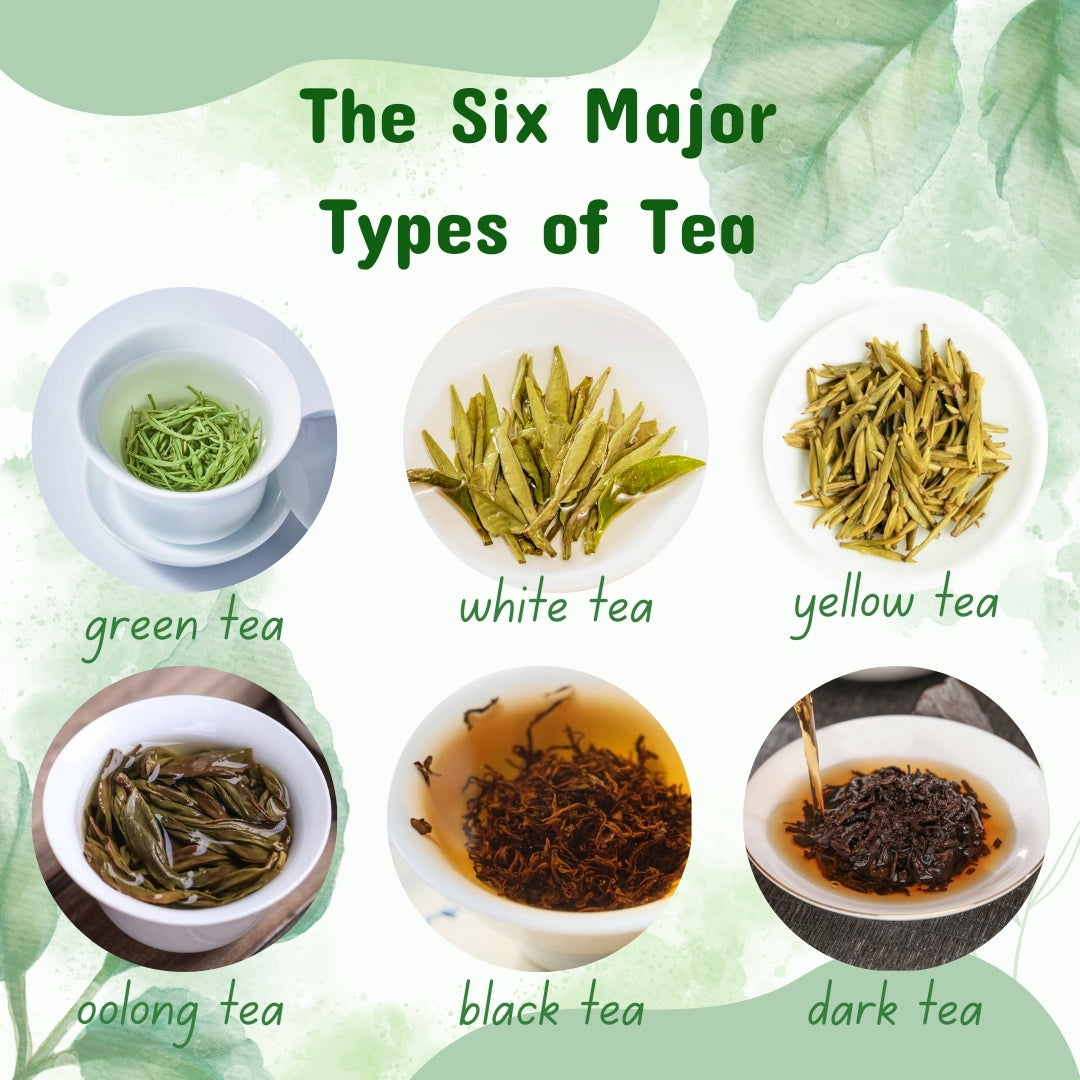 The Six Major Types of Tea

green tea

white tea

yellow tea

oolong tea

black tea

dark tea